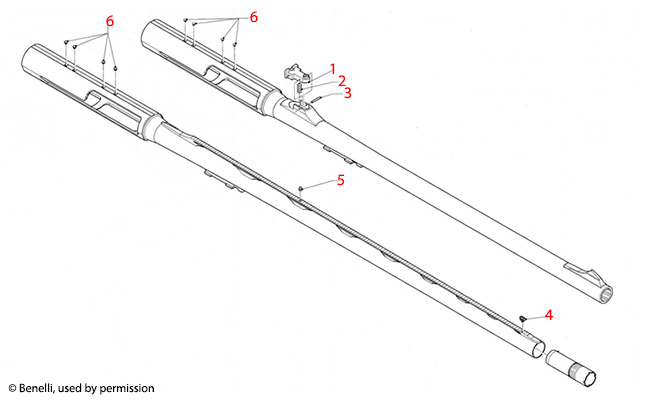 6
6
1
2
3
5
4
© Benelli, used by permission