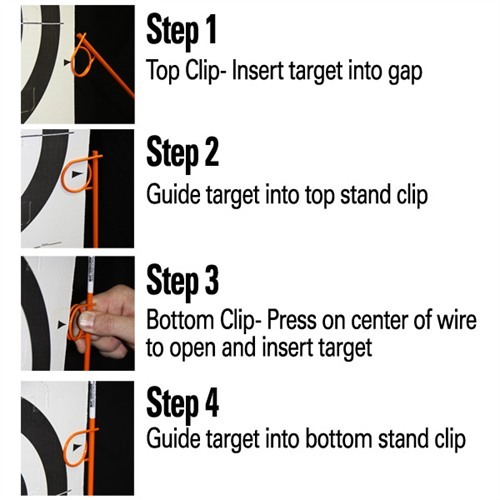 Step 1
Top Clip- Insert target into gap

Step 2
Guide target into top stand clip

Step 3
Bottom Clip- Press on center of wire to open and insert target

Step 4
Guide target into bottom stand clip