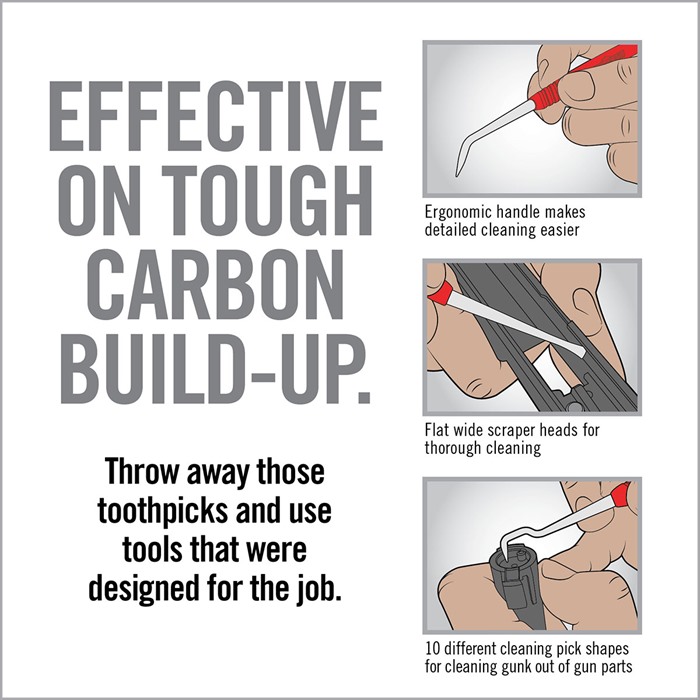 EFFECTIVE ON TOUGH CARBON BUILD-UP.

Throw away those toothpicks and use tools that were designed for the job.

Ergonomic handle makes detailed cleaning easier

Flat wide scraper heads for thorough cleaning

10 different cleaning pick shapes for cleaning gunk out of gun parts